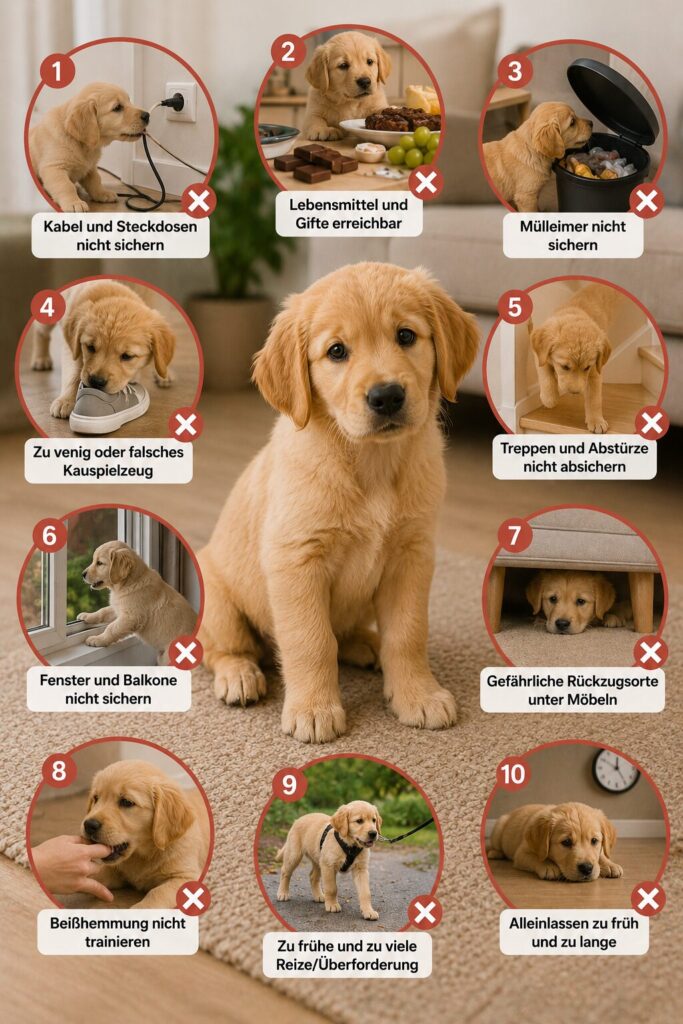 1
Kabel und Steckdosen nicht sichern

2
Lebensmittel und Gifte erreichbar

3
Mülleimer nicht sichern

4
Zu venig oder falsches Kauspielzeug

5
Treppen und Abstürze nicht absichern

6
Fenster und Balkone nicht sichern

7
Gefährliche Rückzugsorte unter Möbeln

8
Beißhemmung nicht trainieren

9
Zu frühe und zu viele Reize/Überforderung

10
Alleinlassen zu früh und zu lange